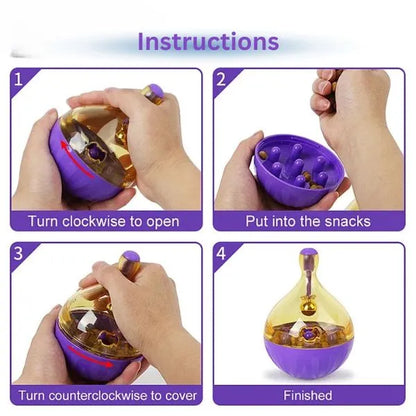 Instructions

1

Turn clockwise to open

2

Put into the snacks

3

Turn counterclockwise to cover

4

Finished